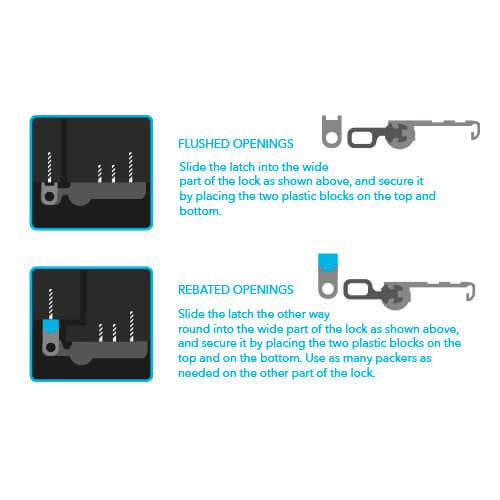 FLUSHED OPENINGS

Slide the latch into the wide part of the lock as shown above, and secure it by placing the two plastic blocks on the top and bottom.

REBATED OPENINGS

Slide the latch the other way round into the wide part of the lock as shown above, and secure it by placing the two plastic blocks on the top and on the bottom. Use as many packers as needed on the other part of the lock.