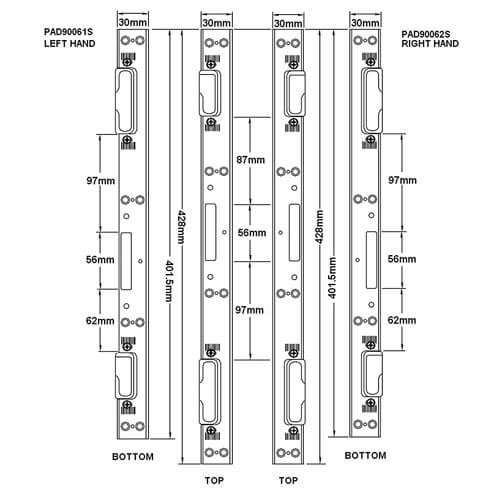 30mm
30mm
30mm
30mm

PAD90061S
LEFT HAND

PAD90062S
RIGHT HAND

97mm
56mm
62mm
428mm
401.5mm
87mm
56mm
97mm
428mm
401.5mm
97mm
56mm
62mm

BOTTOM
TOP
TOP
BOTTOM